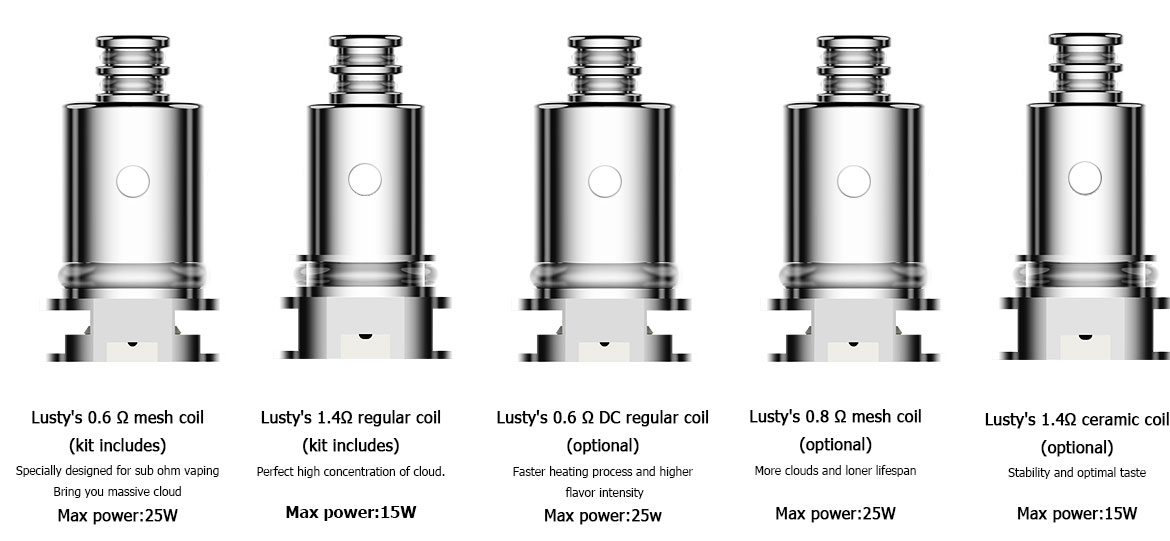 Lusty's 0.6 Ω mesh coil
(kit includes)
Specially designed for sub ohm vaping
Bring you massive cloud
Max power:25W

Lusty's 1.4Ω regular coil
(kit includes)
Perfect high concentration of cloud.
Max power:15W

Lusty's 0.6 Ω DC regular coil
(optional)
Faster heating process and higher flavor intensity
Max power:25w

Lusty's 0.8 Ω mesh coil
(optional)
More clouds and loner lifespan
Max power:25W

Lusty's 1.4Ω ceramic coil
(optional)
Stability and optimal taste
Max power:15W